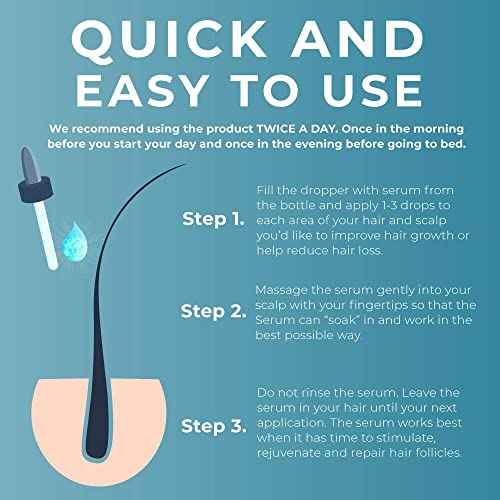 QUICK AND EASY TO USE

We recommend using the product TWICE A DAY. Once in the morning before you start your day and once in the evening before going to bed.

Step 1. Fill the dropper with serum from the bottle and apply 1-3 drops to each area of your hair and scalp you'd like to improve hair growth or help reduce hair loss.

Step 2. Massage the serum gently into your scalp with your fingertips so that the Serum can "soak" in and work in the best possible way.

Step 3. Do not rinse the serum. Leave the serum in your hair until your next application. The serum works best when it has time to stimulate, rejuvenate and repair hair follicles.