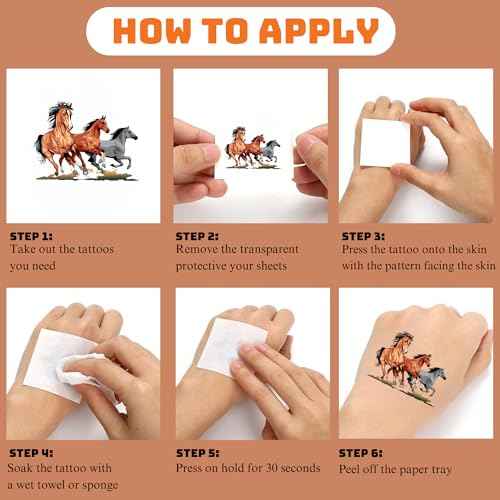 HOW TO APPLY

STEP 1:
Take out the tattoos you need

STEP 2:
Remove the transparent protective your sheets

STEP 3:
Press the tattoo onto the skin with the pattern facing the skin

STEP 4:
Soak the tattoo with a wet towel or sponge

STEP 5:
Press on hold for 30 seconds

STEP 6:
Peel off the paper tray