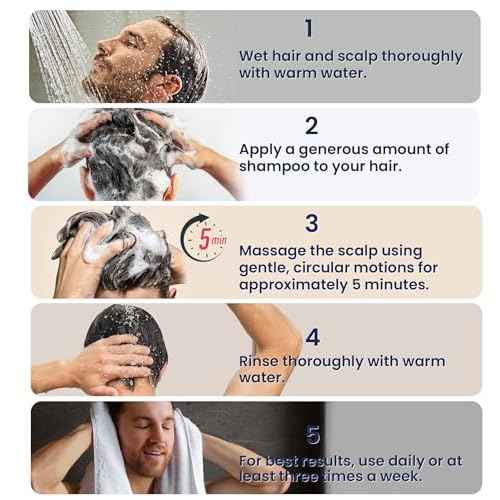 1
Wet hair and scalp thoroughly with warm water.

2
Apply a generous amount of shampoo to your hair.

5 min

3
Massage the scalp using gentle, circular motions for approximately 5 minutes.

4
Rinse thoroughly with warm water.

5
For best results, use daily or at least three times a week.