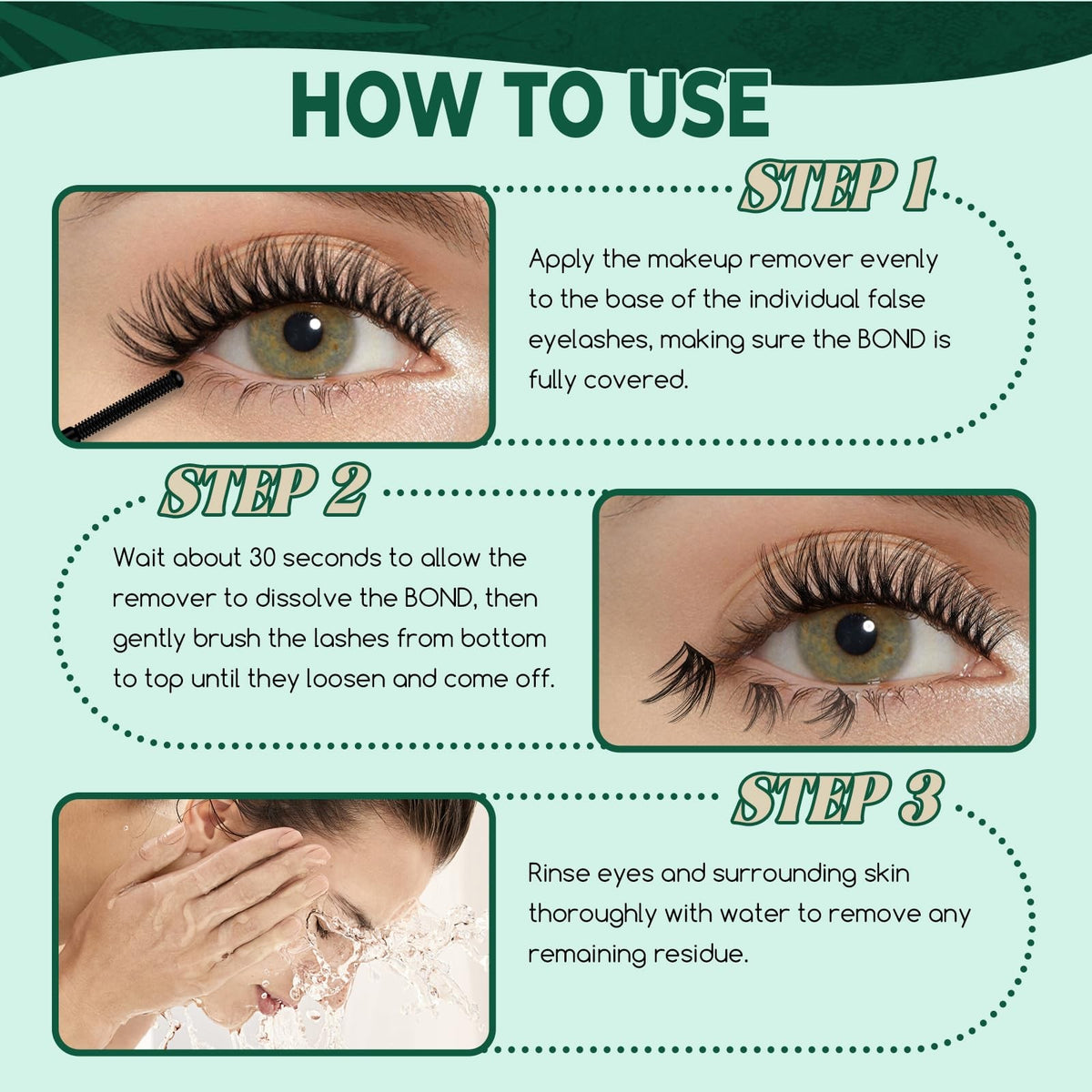 HOW TO USE

STEP 1

Apply the makeup remover evenly to the base of the individual false eyelashes, making sure the BOND is fully covered.

STEP 2

Wait about 30 seconds to allow the remover to dissolve the BOND, then gently brush the lashes from bottom to top until they loosen and come off.

STEP 3

Rinse eyes and surrounding skin thoroughly with water to remove any remaining residue.