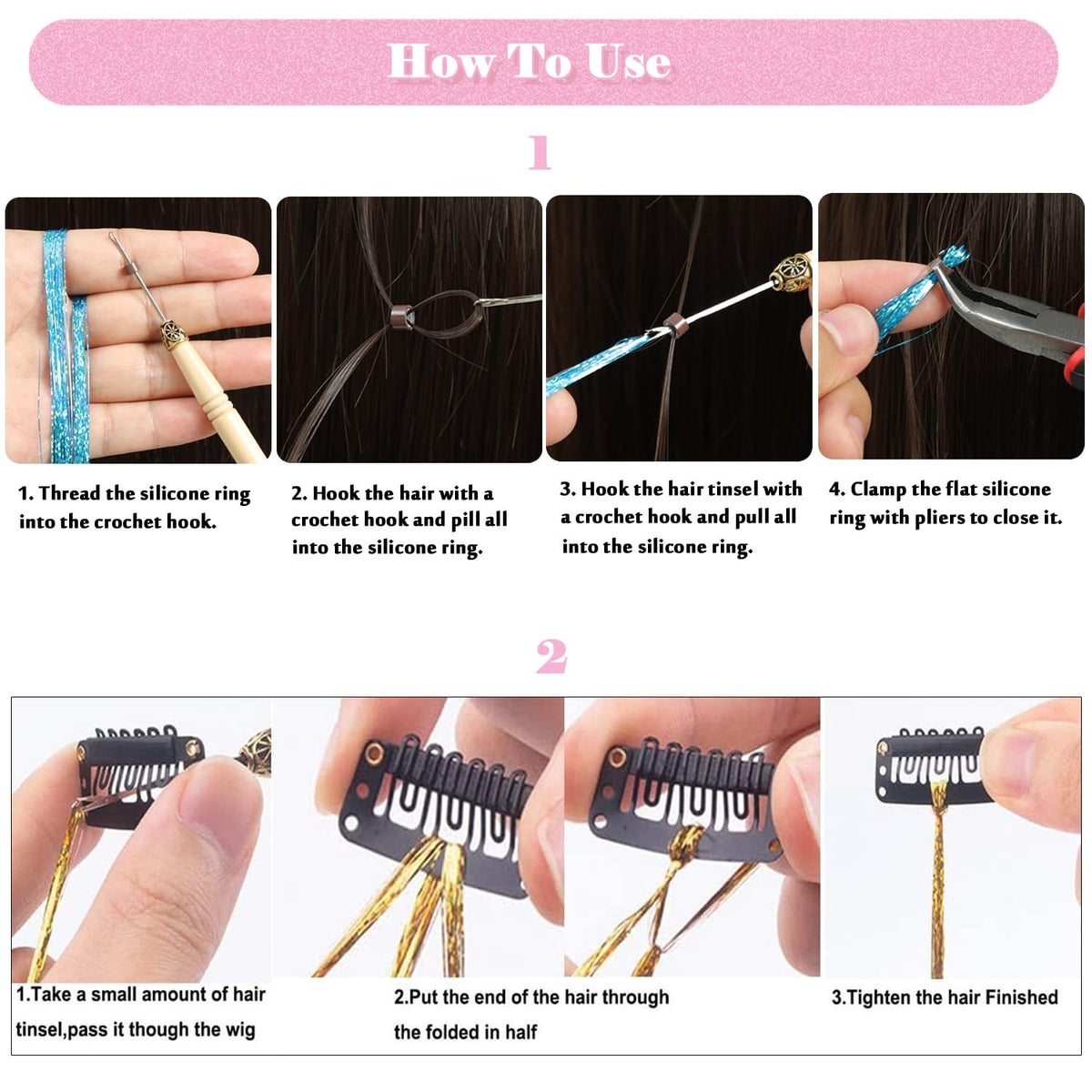 How To Use

1

1. Thread the silicone ring into the crochet hook.

2. Hook the hair with a crochet hook and pill all into the silicone ring.

3. Hook the hair tinsel with a crochet hook and pull all into the silicone ring.

4. Clamp the flat silicone ring with pliers to close it.

2

1.Take a small amount of hair tinsel,pass it though the wig

2.Put the end of the hair through the folded in half

3.Tighten the hair Finished