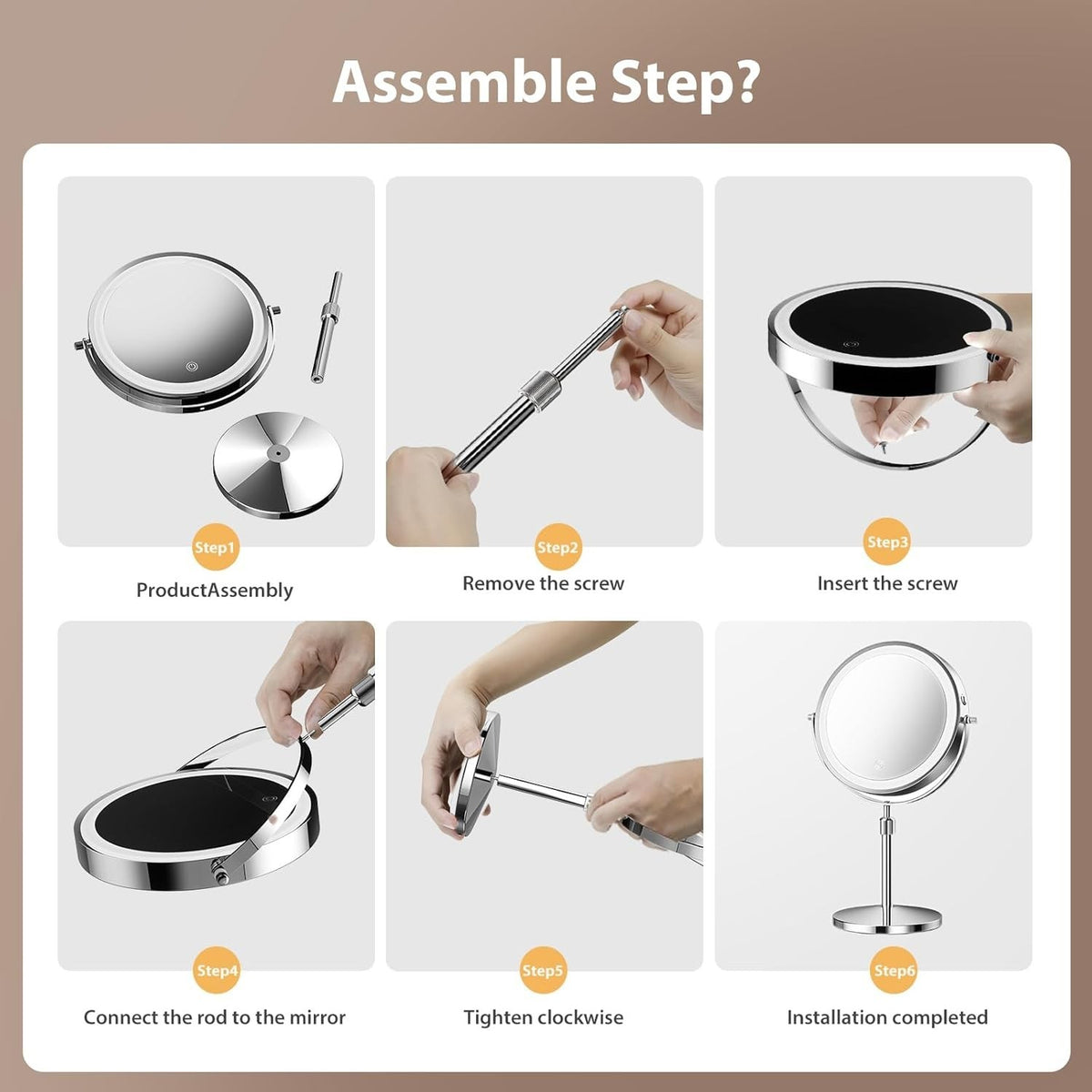 Assemble Step?

Step1

ProductAssembly

Step2

Remove the screw

Step3

Insert the screw

Step4

Connect the rod to the mirror

Step5

Tighten clockwise

Step6

Installation completed