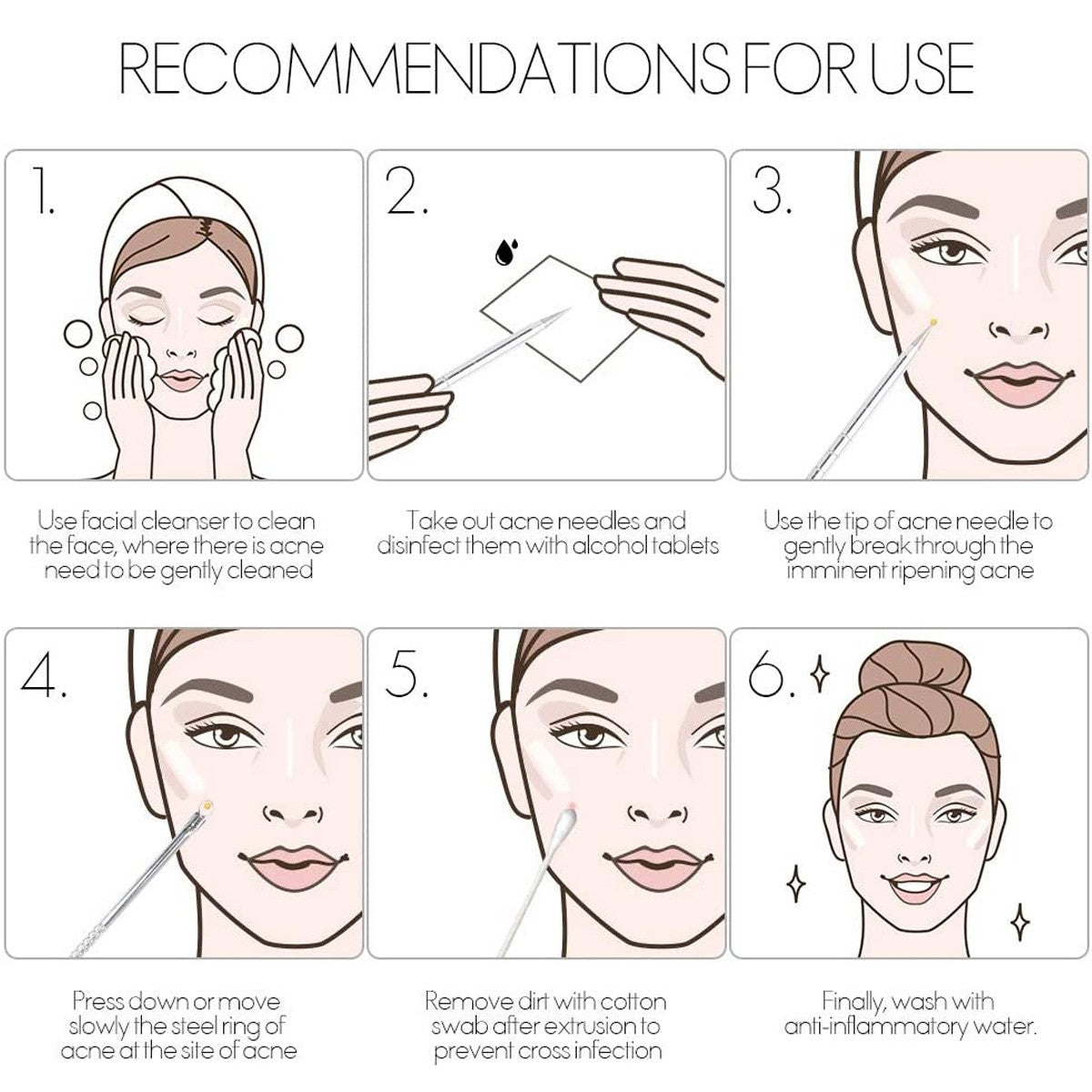 RECOMMENDATIONS FOR USE

1.

Use facial cleanser to clean the face, where there is acne need to be gently cleaned

2.

Take out acne needles and disinfect them with alcohol tablets

3.

Use the tip of acne needle to gently break through the imminent ripening acne

4.

Press down or move slowly the steel ring of acne at the site of acne

5.

Remove dirt with cotton swab after extrusion to prevent cross infection

6.

Finally, wash with anti-inflammatory water.