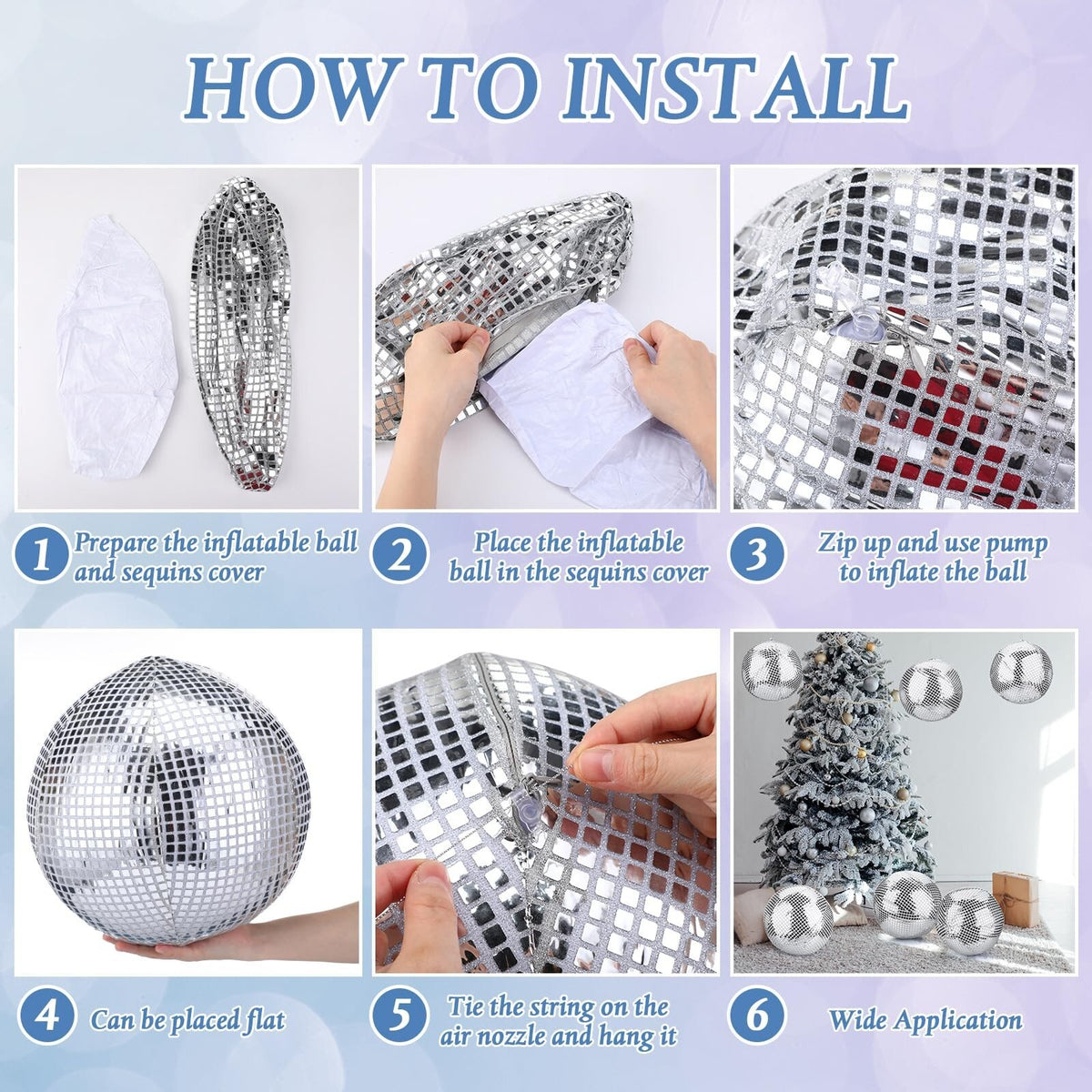 HOW TO INSTALL

1 Prepare the inflatable ball and sequins cover

2 Place the inflatable ball in the sequins cover

3 Zip up and use pump to inflate the ball

4 Can be placed flat

5 Tie the string on the air nozzle and hang it

6 Wide Application