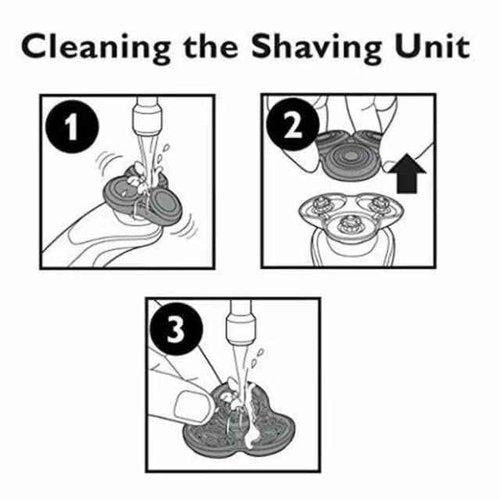 Cleaning the Shaving Unit

1

2

3