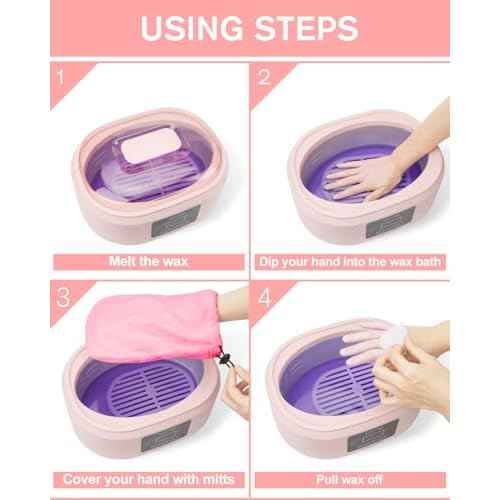 USING STEPS

1

Melt the wax

2

Dip your hand into the wax bath

3

Cover your hand with mitts

4

Pull wax off