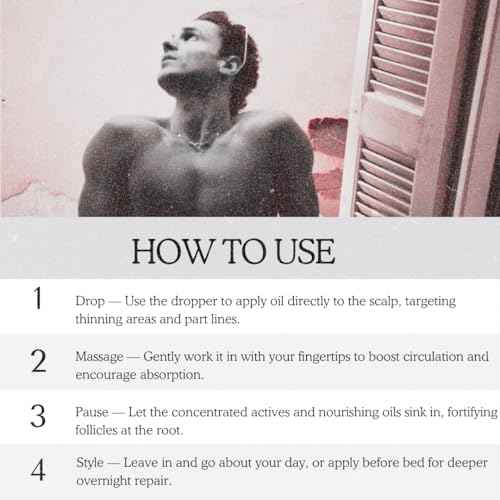 HOW TO USE

1 Drop — Use the dropper to apply oil directly to the scalp, targeting thinning areas and part lines.

2 Massage — Gently work it in with your fingertips to boost circulation and encourage absorption.

3 Pause — Let the concentrated actives and nourishing oils sink in, fortifying follicles at the root.

4 Style — Leave in and go about your day, or apply before bed for deeper overnight repair.