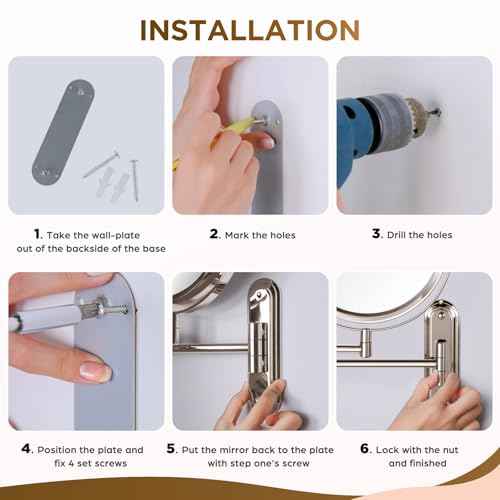 INSTALLATION

1. Take the wall-plate out of the backside of the base

2. Mark the holes

3. Drill the holes

4. Position the plate and fix 4 set screws

5. Put the mirror back to the plate with step one's screw

6. Lock with the nut and finished