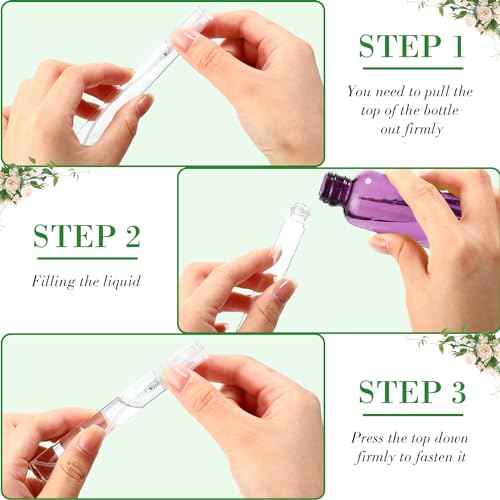 STEP 1

You need to pull the top of the bottle out firmly

STEP 2

Filling the liquid

STEP 3

Press the top down firmly to fasten it