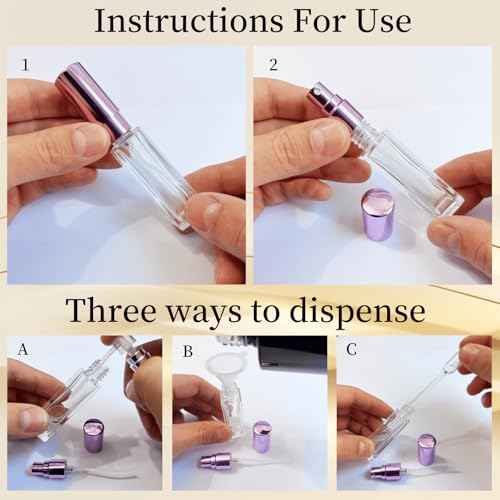 Instructions For Use

1

2

Three ways to dispense

A

B

C