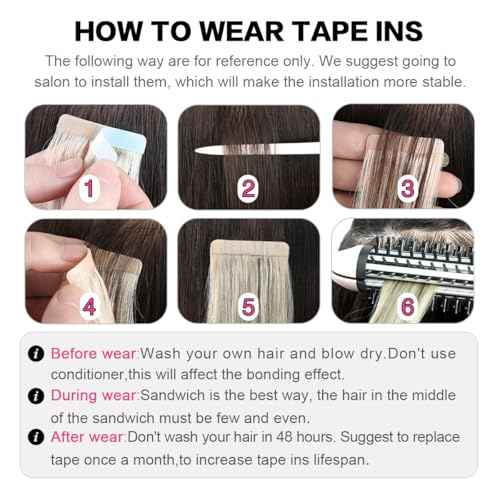 HOW TO WEAR TAPE INS

The following way are for reference only. We suggest going to salon to install them, which will make the installation more stable.

1

2

3

4

5

6

Before wear:Wash your own hair and blow dry.Don't use conditioner,this will affect the bonding effect.

During wear:Sandwich is the best way, the hair in the middle of the sandwich must be few and even.

After wear:Don't wash your hair in 48 hours. Suggest to replace tape once a month,to increase tape ins lifespan.