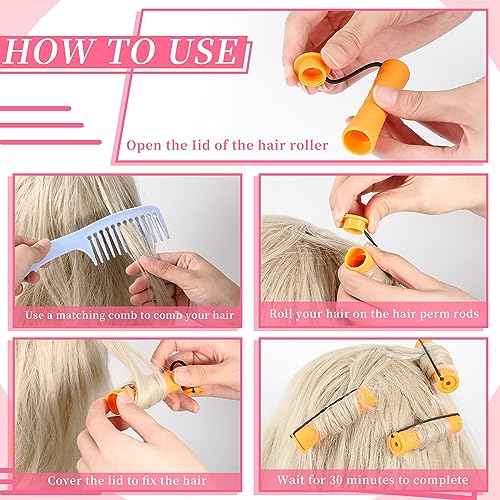 HOW TO USE

Open the lid of the hair roller

Use a matching comb to comb your hair

Roll your hair on the hair perm rods

Cover the lid to fix the hair

Wait for 30 minutes to complete