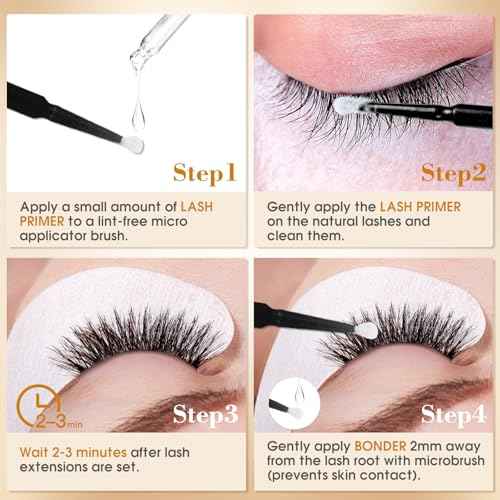 Step1

Apply a small amount of LASH PRIMER to a lint-free micro applicator brush.

Step2

Gently apply the LASH PRIMER on the natural lashes and clean them.

2-3min

Step3

Wait 2-3 minutes after lash extensions are set.

Step4

Gently apply BONDER 2mm away from the lash root with microbrush (prevents skin contact).