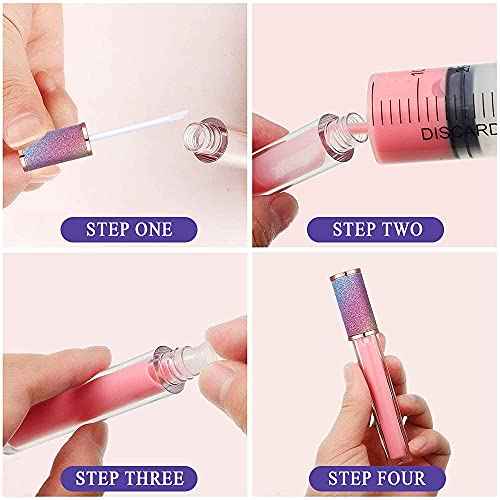 STEP ONE

DISCARD

STEP TWO

STEP THREE

STEP FOUR