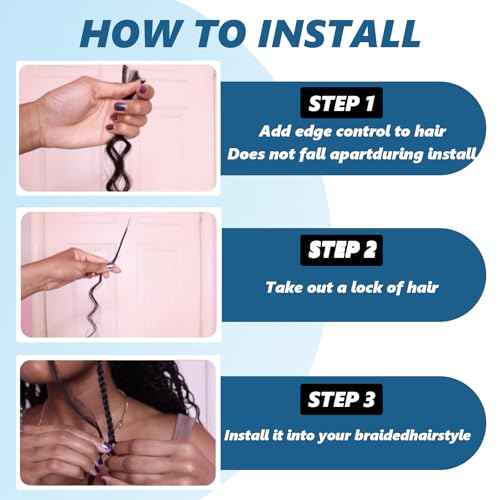 HOW TO INSTALL

STEP 1
Add edge control to hair
Does not fall apartduring install

STEP 2
Take out a lock of hair

STEP 3
Install it into your braidedhairstyle