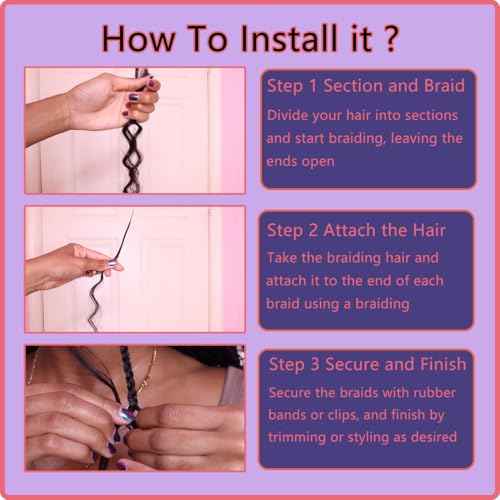 How To Install it ?

Step 1 Section and Braid

Divide your hair into sections and start braiding, leaving the ends open

Step 2 Attach the Hair

Take the braiding hair and attach it to the end of each braid using a braiding

Step 3 Secure and Finish

Secure the braids with rubber bands or clips, and finish by trimming or styling as desired