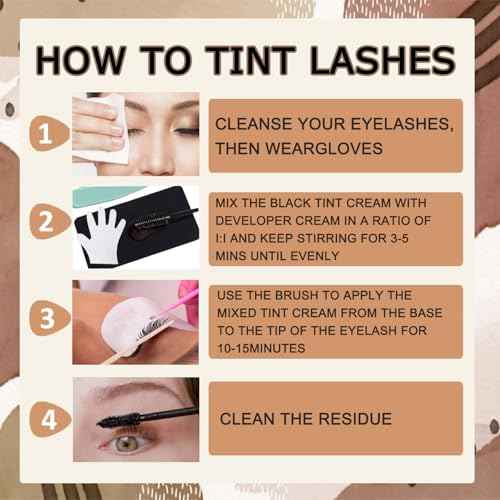 HOW TO TINT LASHES

1

CLEANSE YOUR EYELASHES, THEN WEARGLOVES

2

MIX THE BLACK TINT CREAM WITH DEVELOPER CREAM IN A RATIO OF I:I AND KEEP STIRRING FOR 3-5 MINS UNTIL EVENLY

3

USE THE BRUSH TO APPLY THE MIXED TINT CREAM FROM THE BASE TO THE TIP OF THE EYELASH FOR 10-15MINUTES

4

CLEAN THE RESIDUE