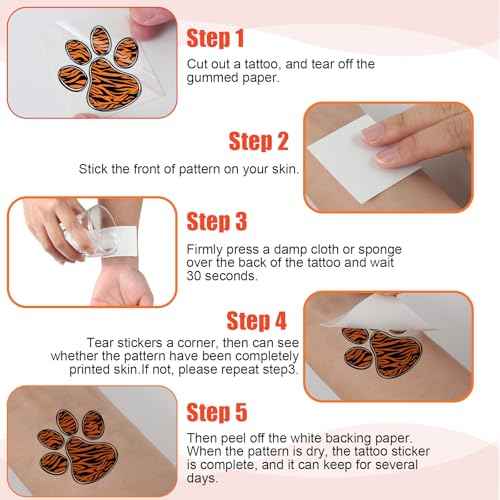 Step 1

Cut out a tattoo, and tear off the gummed paper.

Step 2

Stick the front of pattern on your skin.

Step 3

Firmly press a damp cloth or sponge over the back of the tattoo and wait 30 seconds.

Step 4

Tear stickers a corner, then can see whether the pattern have been completely printed skin.If not, please repeat step3.

Step 5

Then peel off the white backing paper. When the pattern is dry, the tattoo sticker is complete, and it can keep for several days.