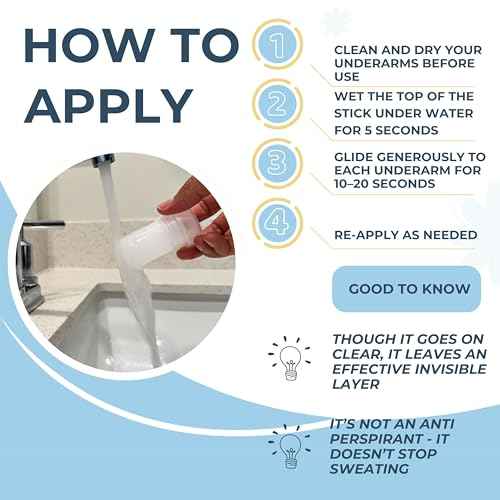 HOW TO APPLY

1

CLEAN AND DRY YOUR UNDERARMS BEFORE USE

2

WET THE TOP OF THE STICK UNDER WATER FOR 5 SECONDS

3

GLIDE GENEROUSLY TO EACH UNDERARM FOR 10–20 SECONDS

4

RE-APPLY AS NEEDED

GOOD TO KNOW

THOUGH IT GOES ON CLEAR, IT LEAVES AN EFFECTIVE INVISIBLE LAYER

IT'S NOT AN ANTI PERSPIRANT - IT DOESN'T STOP SWEATING