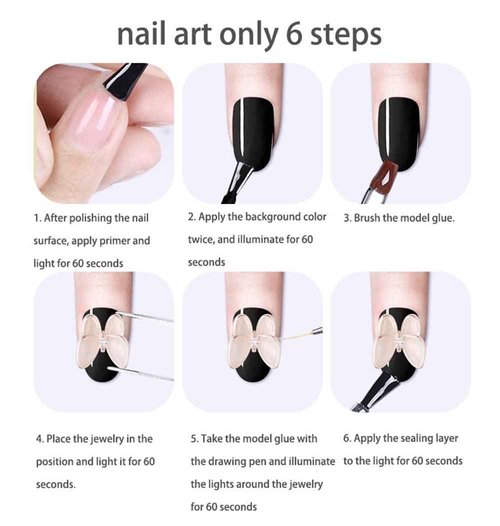 nail art only 6 steps

1. After polishing the nail surface, apply primer and light for 60 seconds

2. Apply the background color twice, and illuminate for 60 seconds

3. Brush the model glue.

4. Place the jewelry in the position and light it for 60 seconds.

5. Take the model glue with the drawing pen and illuminate the lights around the jewelry for 60 seconds

6. Apply the sealing layer to the light for 60 seconds