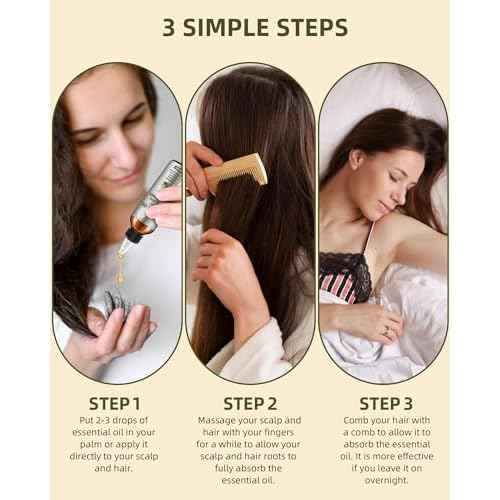 3 SIMPLE STEPS

STEP 1

Put 2-3 drops of essential oil in your palm or apply it directly to your scalp and hair.

STEP 2

Massage your scalp and hair with your fingers for a while to allow your scalp and hair roots to fully absorb the essential oil.

STEP 3

Comb your hair with a comb to allow it to absorb the essential oil. It is more effective if you leave it on overnight.