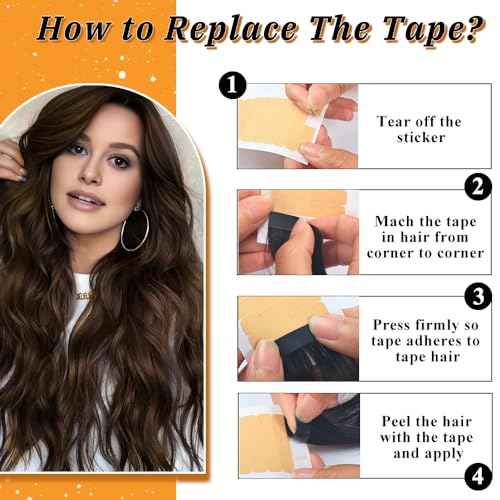 How to Replace The Tape?

1
Tear off the sticker

2
Mach the tape in hair from corner to corner

3
Press firmly so tape adheres to tape hair

Peel the hair with the tape and apply
4