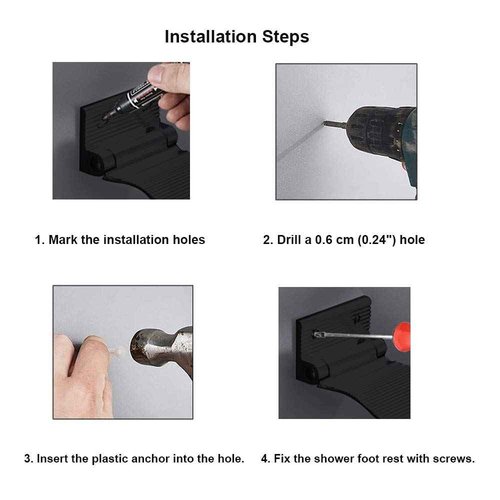 Installation Steps

1. Mark the installation holes

2. Drill a 0.6 cm (0.24") hole

3. Insert the plastic anchor into the hole.

4. Fix the shower foot rest with screws.