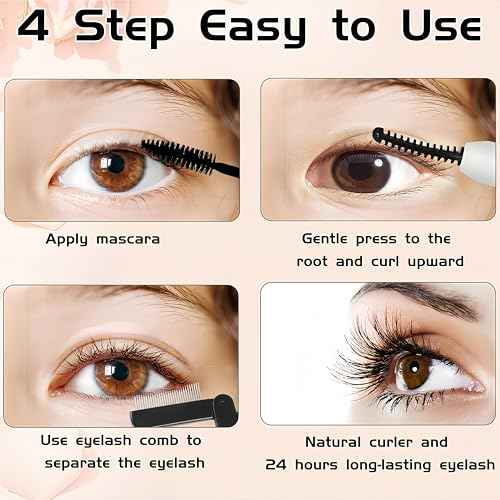 4 Step Easy to Use

Apply mascara

Gentle press to the root and curl upward

Use eyelash comb to separate the eyelash

Natural curler and 24 hours long-lasting eyelash