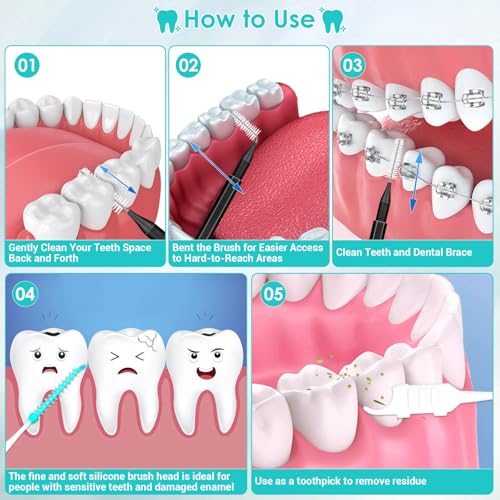 How to Use

01

Gently Clean Your Teeth Space Back and Forth

02

Bent the Brush for Easier Access to Hard-to-Reach Areas

03

Clean Teeth and Dental Brace

04

The fine and soft silicone brush head is ideal for people with sensitive teeth and damaged enamel

05

Use as a toothpick to remove residue