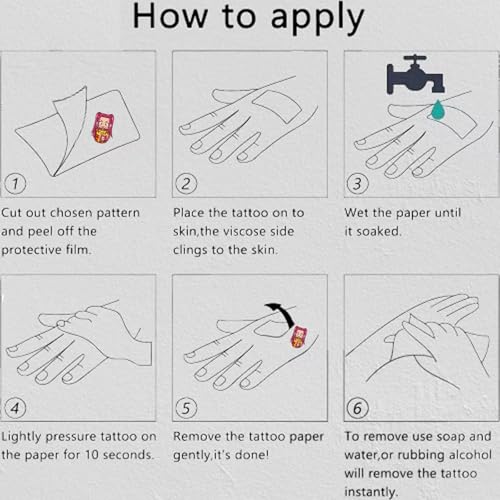 How to apply

1

Cut out chosen pattern and peel off the protective film.

2

Place the tattoo on to skin,the viscose side clings to the skin.

3

Wet the paper until it soaked.

4

Lightly pressure tattoo on the paper for 10 seconds.

5

Remove the tattoo paper gently,it's done!

6

To remove use soap and water,or rubbing alcohol will remove the tattoo instantly.