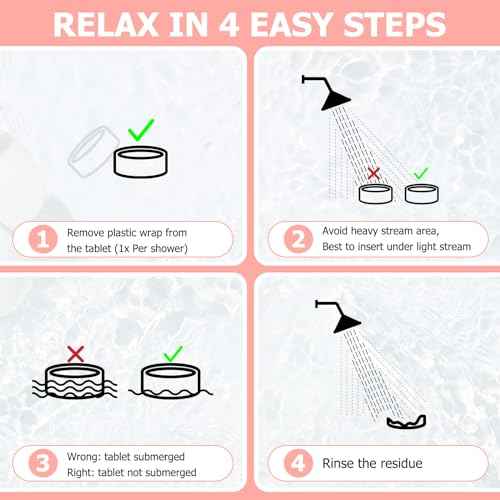 RELAX IN 4 EASY STEPS

1 Remove plastic wrap from the tablet (1x Per shower)

2 Avoid heavy stream area, Best to insert under light stream

3 Wrong: tablet submerged
Right: tablet not submerged

4 Rinse the residue