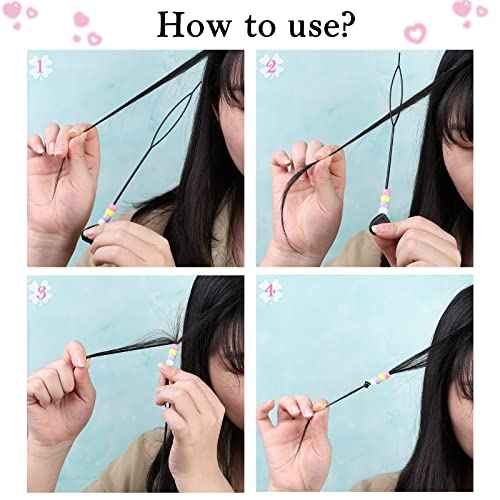 How to use?

1

2

3

4