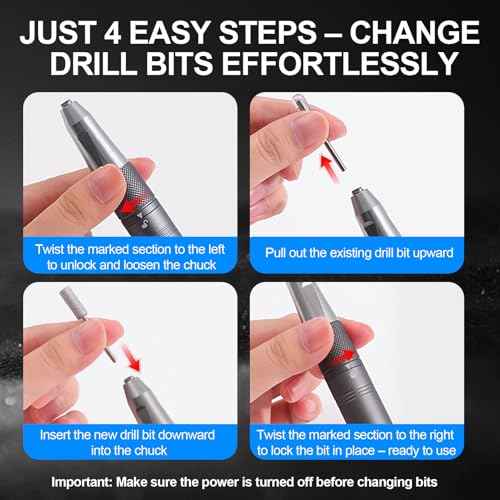 JUST 4 EASY STEPS – CHANGE DRILL BITS EFFORTLESSLY

Twist the marked section to the left to unlock and loosen the chuck

Pull out the existing drill bit upward

Insert the new drill bit downward into the chuck

Twist the marked section to the right to lock the bit in place – ready to use

Important: Make sure the power is turned off before changing bits