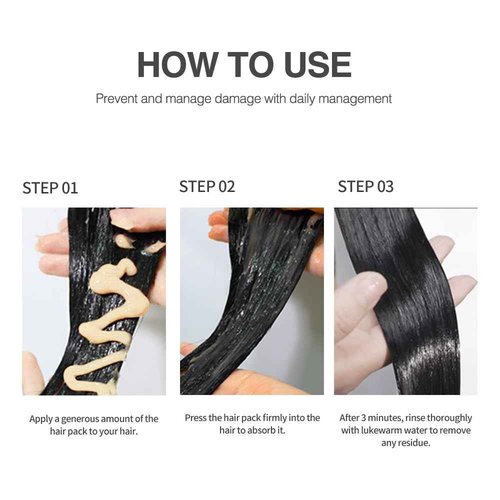 HOW TO USE

Prevent and manage damage with daily management

STEP 01

Apply a generous amount of the hair pack to your hair.

STEP 02

Press the hair pack firmly into the hair to absorb it.

STEP 03

After 3 minutes, rinse thoroughly with lukewarm water to remove any residue.