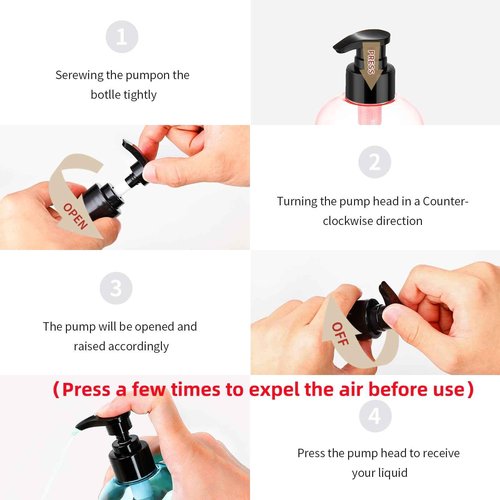 1

Serewing the pumpon the botlle tightly

PRESS

OPEN

2

Turning the pump head in a Counter-clockwise direction

3

The pump will be opened and raised accordingly

OFF

（Press a few times to expel the air before use）

4

Press the pump head to receive your liquid