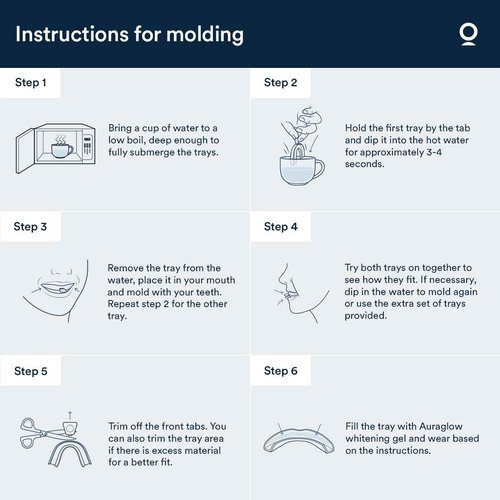 Instructions for molding

Step 1

Bring a cup of water to a low boil, deep enough to fully submerge the trays.

Step 2

Hold the first tray by the tab and dip it into the hot water for approximately 3-4 seconds.

Step 3

Remove the tray from the water, place it in your mouth and mold with your teeth. Repeat step 2 for the other tray.

Step 4

Try both trays on together to see how they fit. If necessary, dip in the water to mold again or use the extra set of trays provided.

Step 5

Trim off the front tabs. You can also trim the tray area if there is excess material for a better fit.

Step 6

Fill the tray with Auraglow whitening gel and wear based on the instructions.