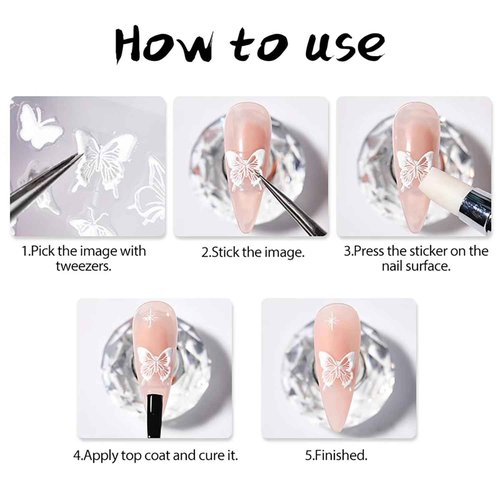 How to use

1.Pick the image with tweezers.

2.Stick the image.

3.Press the sticker on the nail surface.

4.Apply top coat and cure it.

5.Finished.