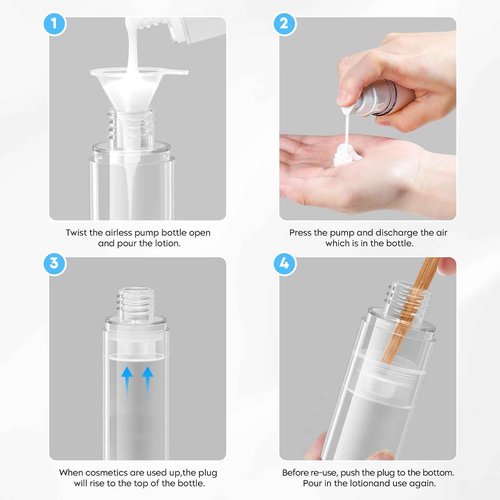 1

Twist the airless pump bottle open and pour the lotion.

2

Press the pump and discharge the air which is in the bottle.

3

When cosmetics are used up,the plug will rise to the top of the bottle.

4

Before re-use, push the plug to the bottom. Pour in the lotionand use again.