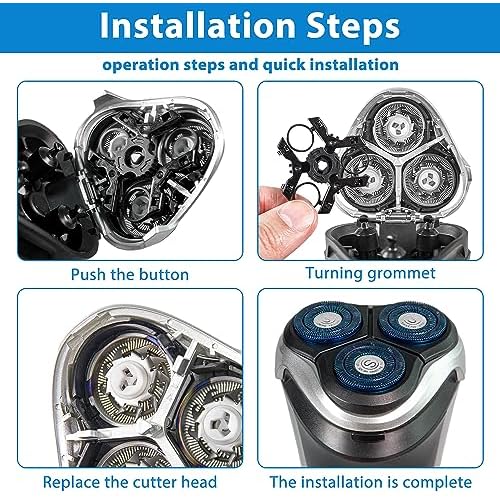 Installation Steps

operation steps and quick installation

Push the button

Turning grommet

Replace the cutter head

The installation is complete