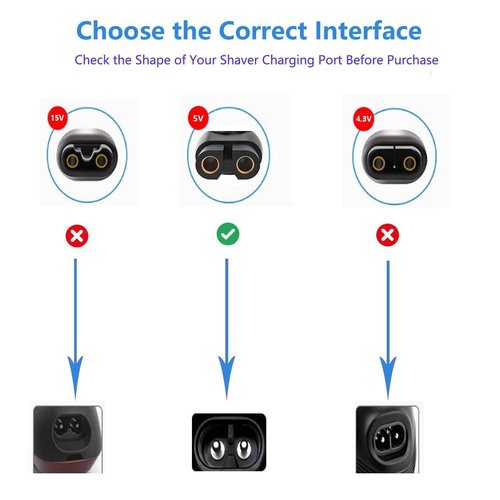 Choose the Correct Interface

Check the Shape of Your Shaver Charging Port Before Purchase

15V

5V

4.3V