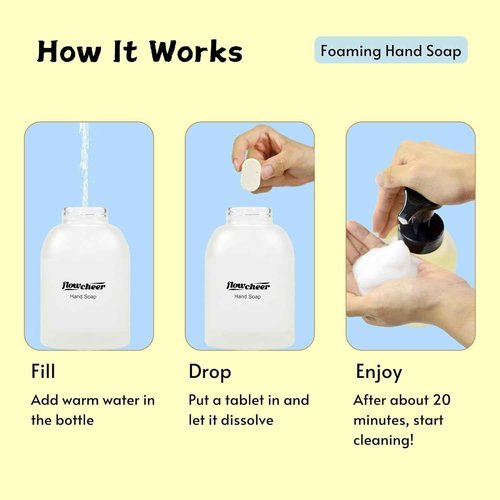 How It Works

Foaming Hand Soap

flowcheer
Hand Soap

flowcheer
Hand Soap

Fill

Add warm water in the bottle

Drop

Put a tablet in and let it dissolve

Enjoy

After about 20 minutes, start cleaning!