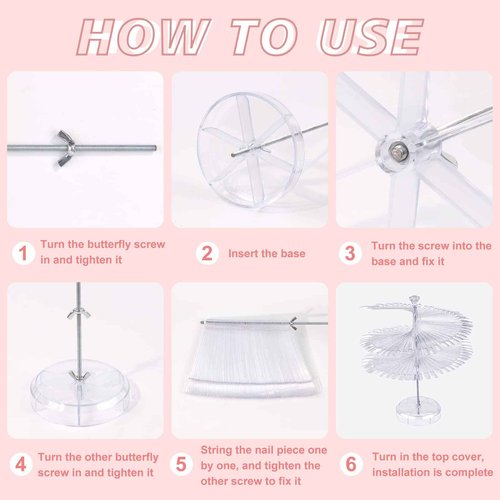 HOW TO USE

1 Turn the butterfly screw in and tighten it

2 Insert the base

3 Turn the screw into the base and fix it

4 Turn the other butterfly screw in and tighten it

5 String the nail piece one by one, and tighten the other screw to fix it

6 Turn in the top cover, installation is complete