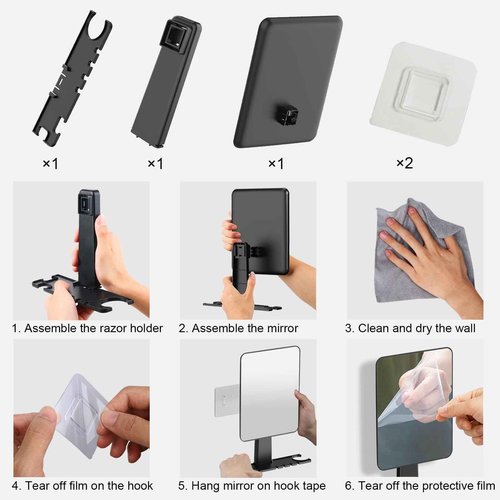 ×1 ×1 ×1 ×2

1. Assemble the razor holder

2. Assemble the mirror

3. Clean and dry the wall

4. Tear off film on the hook

5. Hang mirror on hook tape

6. Tear off the protective film