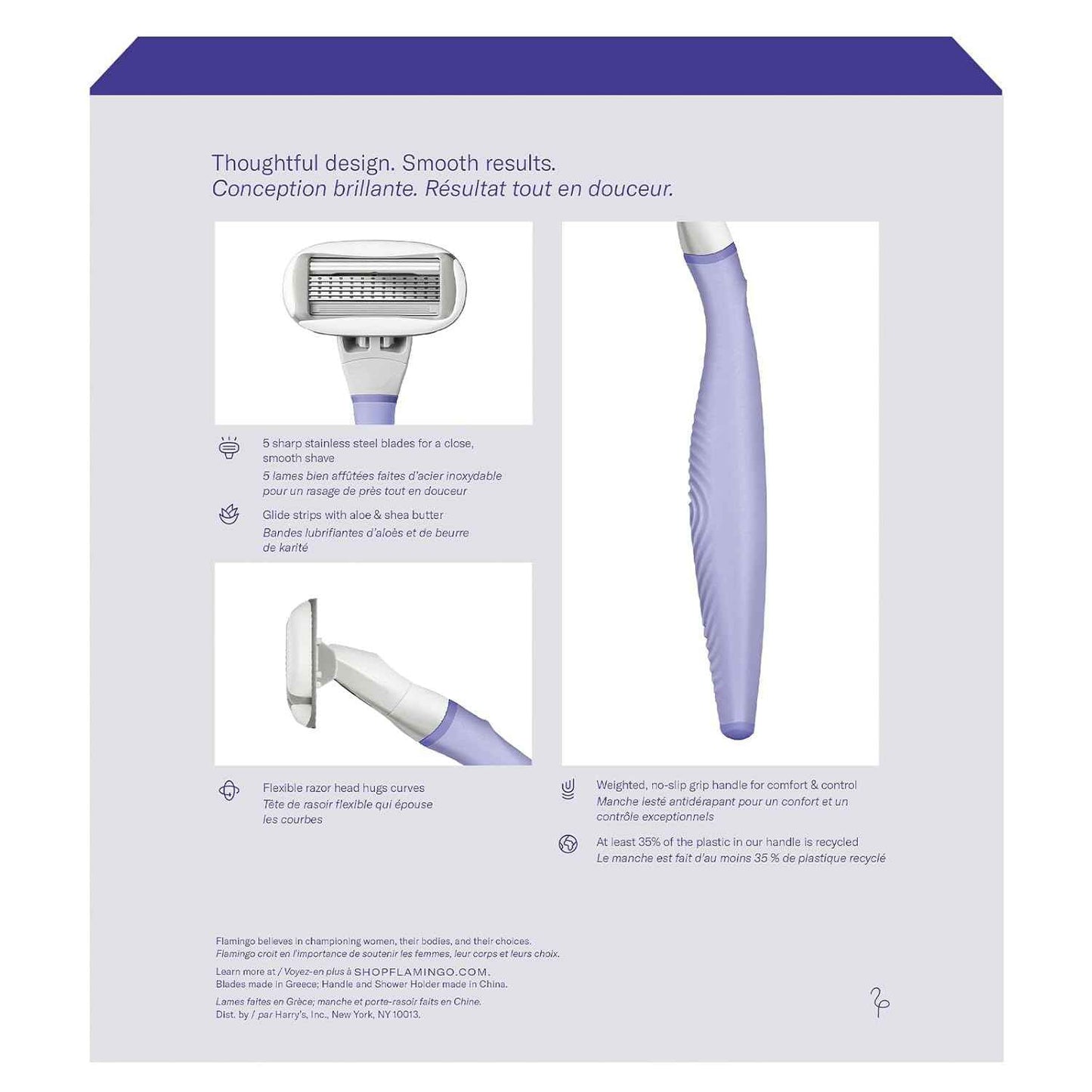 Thoughtful design. Smooth results.
Conception brillante. Résultat tout en douceur.

5 sharp stainless steel blades for a close, smooth shave
5 lames bien affûtées faites d'acier inoxydable pour un rasage de près tout en douceur

Glide strips with aloe & shea butter
Bandes lubrifiantes d'aloès et de beurre de karité

Flexible razor head hugs curves
Tête de rasoir flexible qui épouse les courbes

Weighted, no-slip grip handle for comfort & control
Manche lesté antidérapant pour un confort et un contrôle exceptionnels

At least 35% of the plastic in our handle is recycled
Le manche est fait d'au moins 35 % de plastique recyclé

Flamingo believes in championing women, their bodies, and their choices.
Flamingo croit en l'importance de soutenir les femmes, leur corps et leurs choix.

Learn more at / Voyez-en plus à SHOPFLAMINGO.COM.
Blades made in Greece; Handle and Shower Holder made in China.

Lames faites en Grèce; manche et porte-rasoir faits en Chine.
Dist. by / par Harry's, Inc., New York, NY 10013.