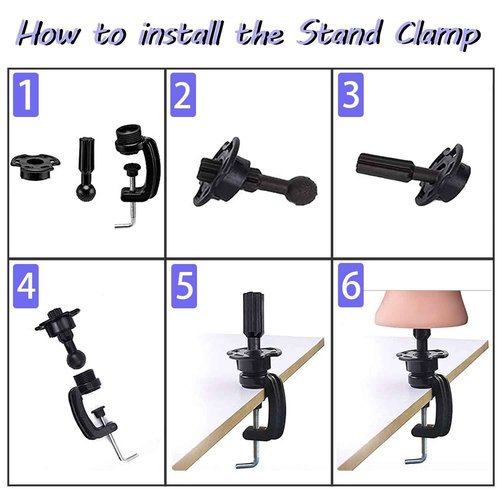 How to install the Stand Clamp

1

2

3

4

5

6