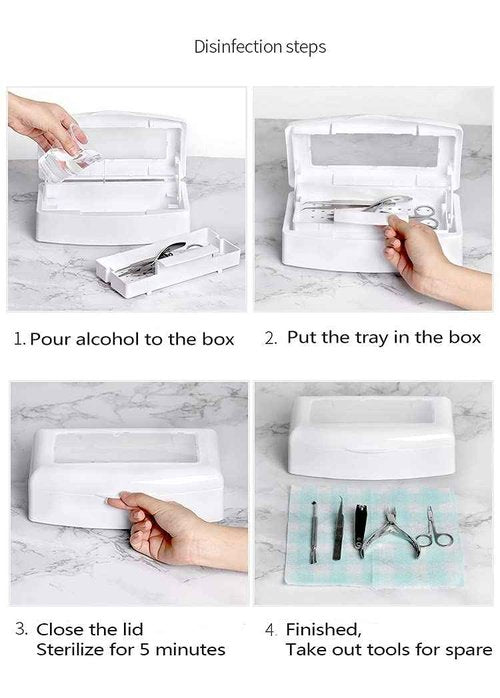 Disinfection steps

1. Pour alcohol to the box

2. Put the tray in the box

3. Close the lid
Sterilize for 5 minutes

4. Finished,
Take out tools for spare