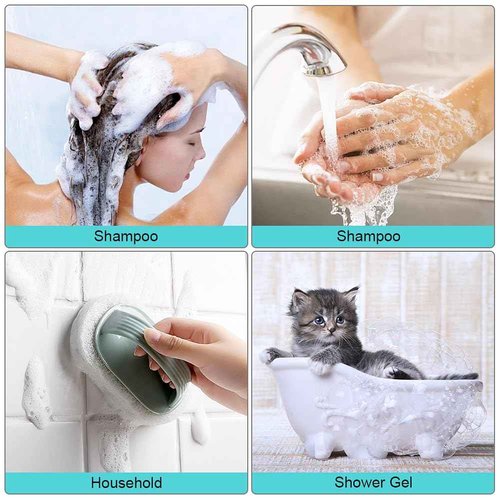 Shampoo

Shampoo

Household

Shower Gel