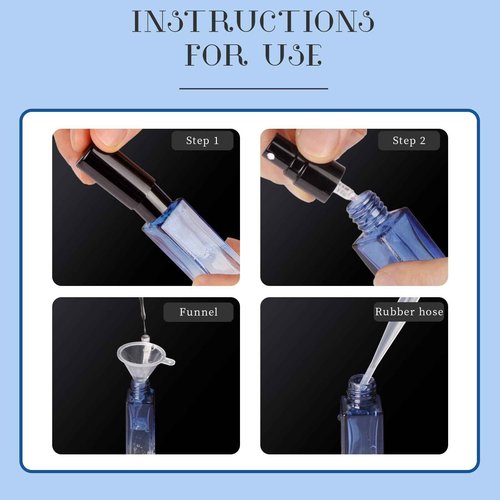 INSTRUCTIONS FOR USE

Step 1

Step 2

Funnel

Rubber hose