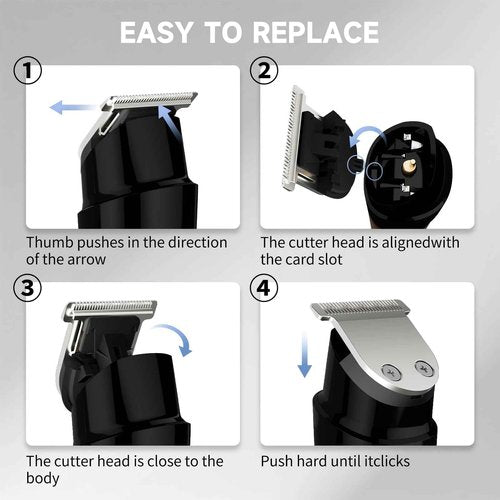 EASY TO REPLACE

1

Thumb pushes in the direction of the arrow

2

The cutter head is alignedwith the card slot

3

The cutter head is close to the body

4

Push hard until itclicks