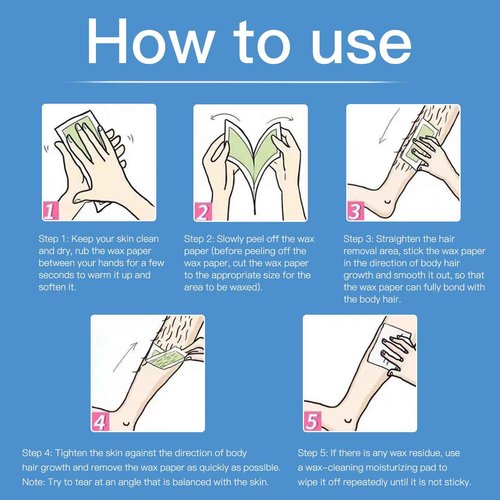 How to use

1

Step 1: Keep your skin clean and dry, rub the wax paper between your hands for a few seconds to warm it up and soften it.

2

Step 2: Slowly peel off the wax paper (before peeling off the wax paper, cut the wax paper to the appropriate size for the area to be waxed).

3

Step 3: Straighten the hair removal area, stick the wax paper in the direction of body hair growth and smooth it out, so that the wax paper can fully bond with the body hair.

4

Step 4: Tighten the skin against the direction of body hair growth and remove the wax paper as quickly as possible. Note: Try to tear at an angle that is balanced with the skin.

5

Step 5: If there is any wax residue, use a wax-cleaning moisturizing pad to wipe it off repeatedly until it is not sticky.